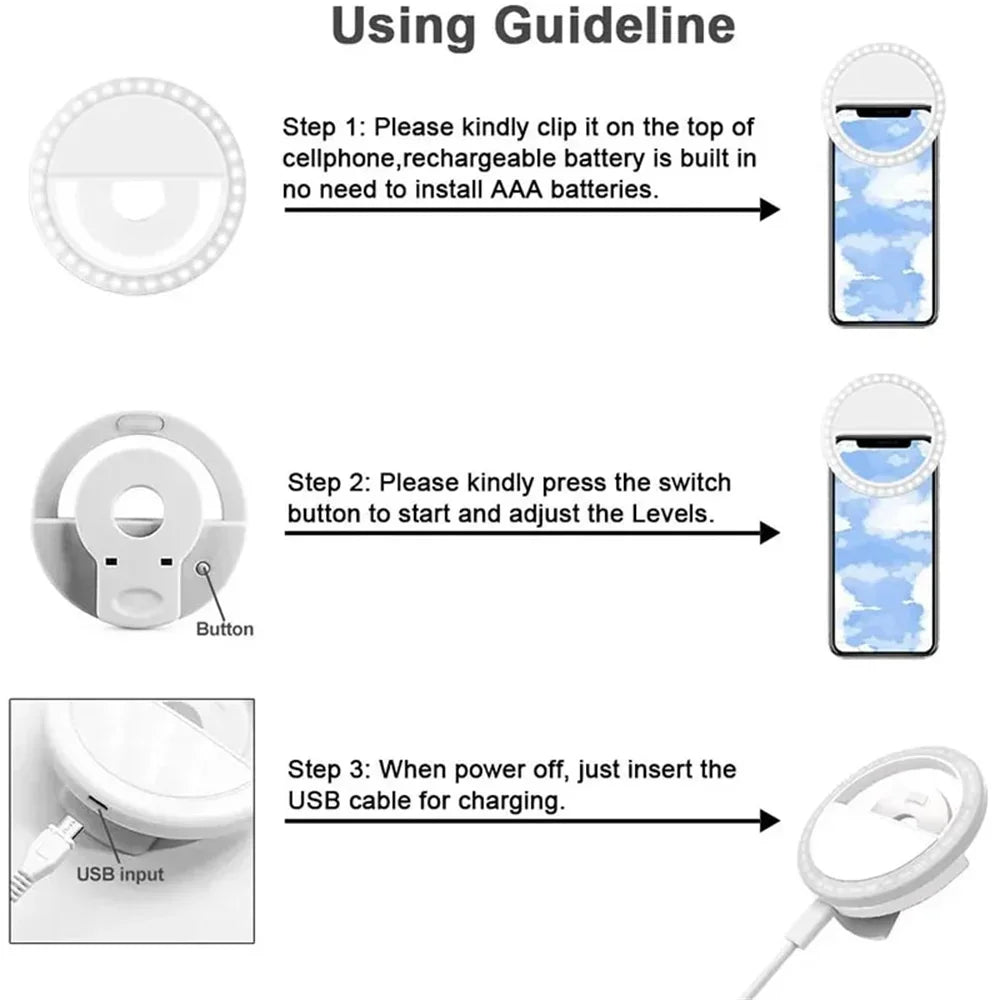 Using Guideline

Step 1: Please kindly clip it on the top of cellphone,rechargeable battery is built in no need to install AAA batteries.

Step 2: Please kindly press the switch button to start and adjust the Levels.

Button

Step 3: When power off, just insert the USB cable for charging.

USB input